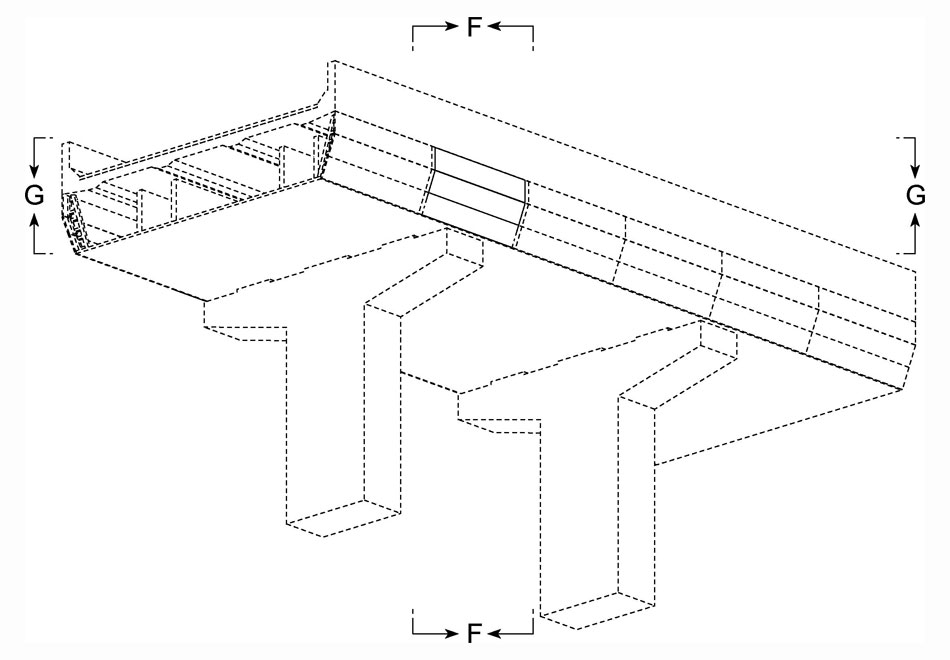 F

G

G

F